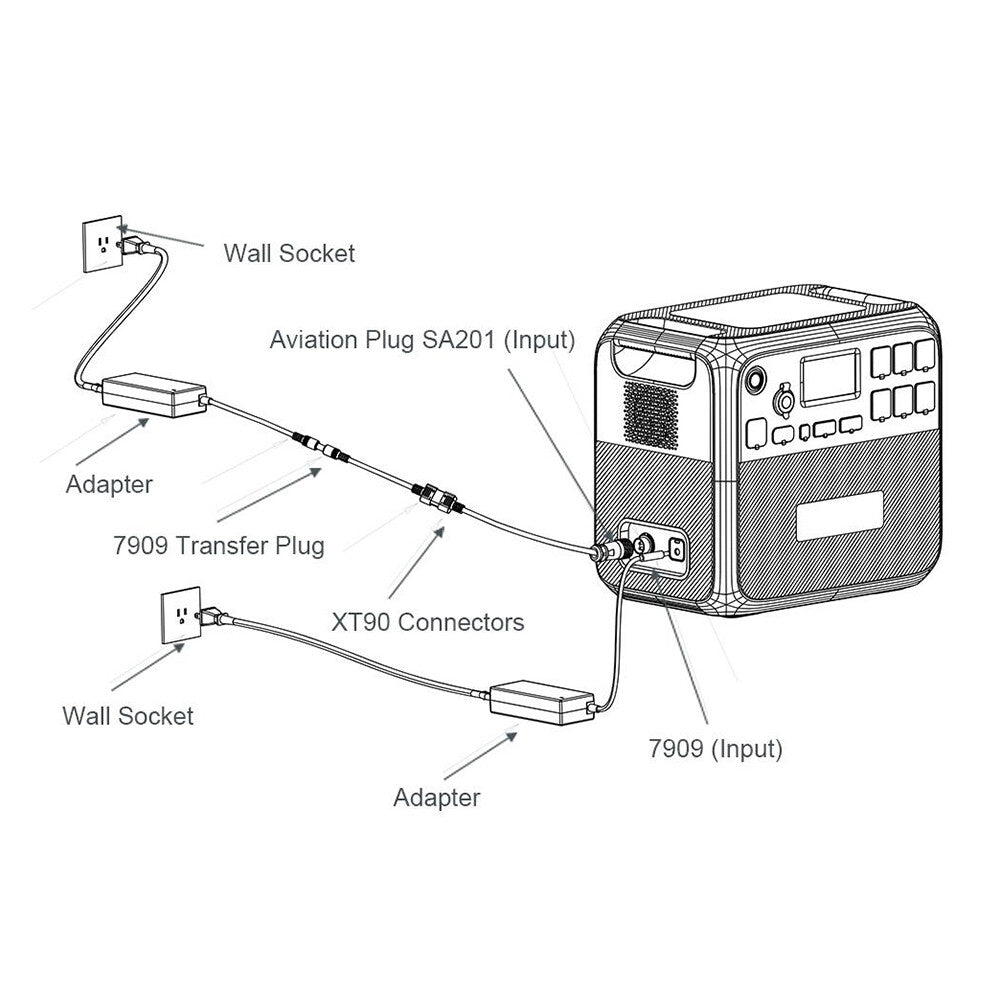 Wall Socket

Aviation Plug SA201 (Input)

Adapter

7909 Transfer Plug

XT90 Connectors

Wall Socket

7909 (Input)

Adapter